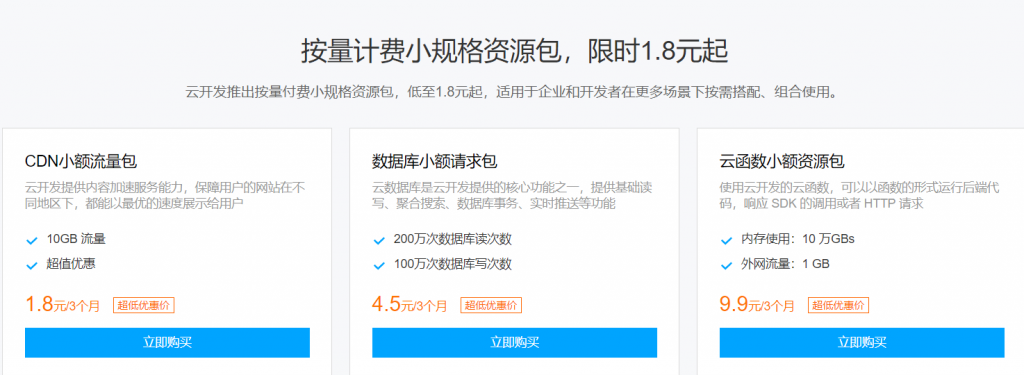 按量计费小规格资源包，限时1.8元起

云开发推出按量付费小规格资源包，低至1.8元起，适用于企业和开发者在更多场景下按需搭配、组合使用。

CDN小额流量包

云开发提供内容加速服务能力，保障用户的网站在不同地区下，都能以最优的速度展示给用户

10GB 流量

超值优惠

1.8元/3个月 超低优惠价

立即购买

数据库小额请求包

云数据库是云开发提供的核心功能之一，提供基础读写、聚合搜索、数据库事务、实时推送等功能

200万次数据库读次数

100万次数据库写次数

4.5元/3个月 超低优惠价

立即购买

云函数小额资源包

使用云开发的云函数，可以以函数的形式运行后端代码，响应 SDK 的调用或者 HTTP 请求

内存使用：10 万GBs

外网流量：1 GB

9.9元/3个月 超低优惠价

立即购买